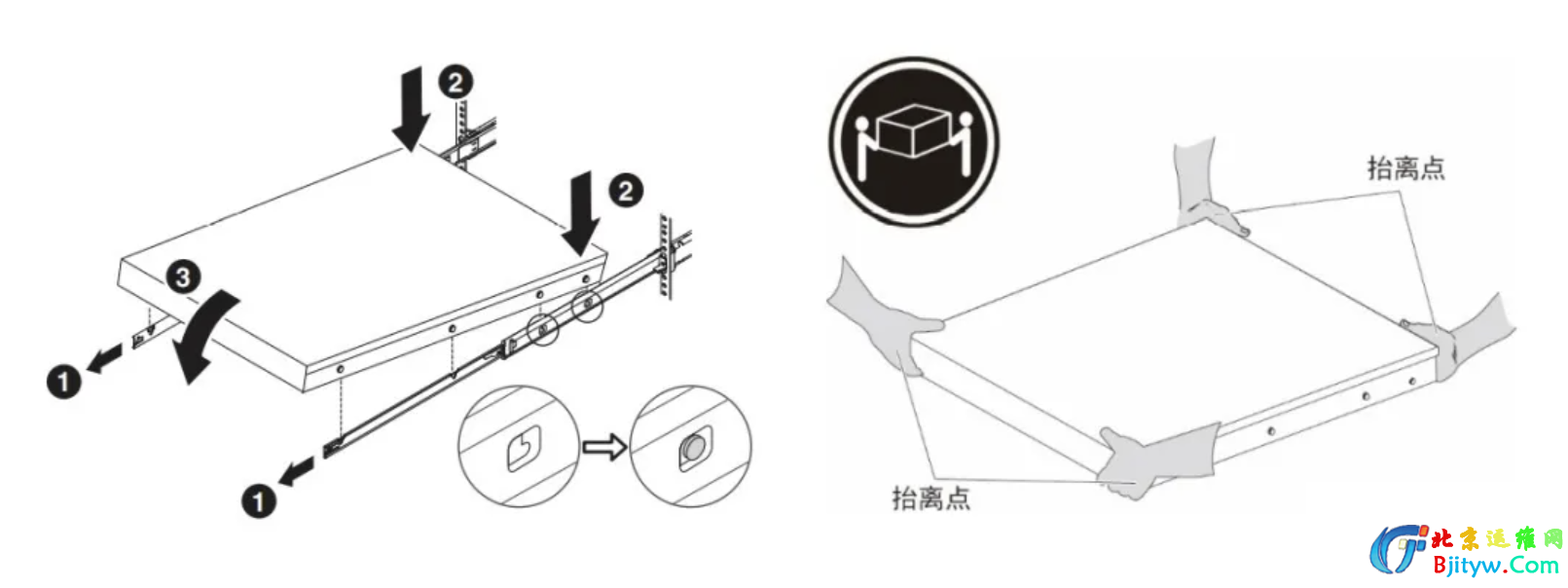 2
2
3
1
1
抬离点
抬离点
北京运维网
Bjityw.Com